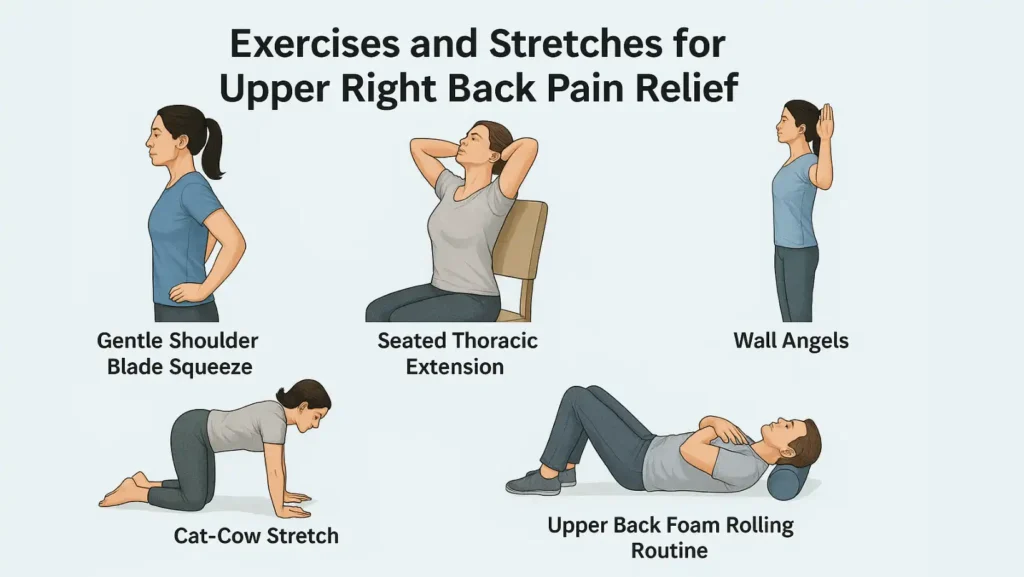 Exercises and Stretches for Upper Right Back Pain Relief

Gentle Shoulder Blade Squeeze

Seated Thoracic Extension

Wall Angels

Cat-Cow Stretch

Upper Back Foam Rolling Routine